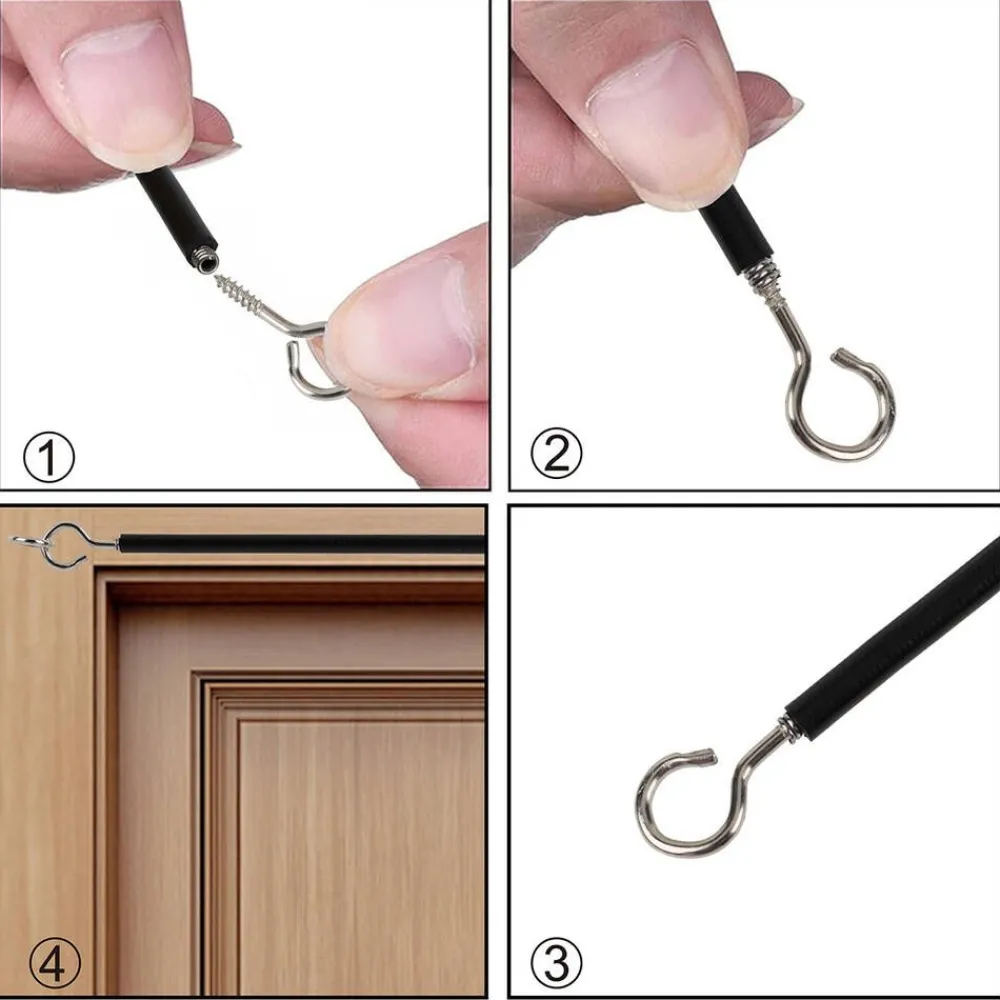 ①
②
④
③